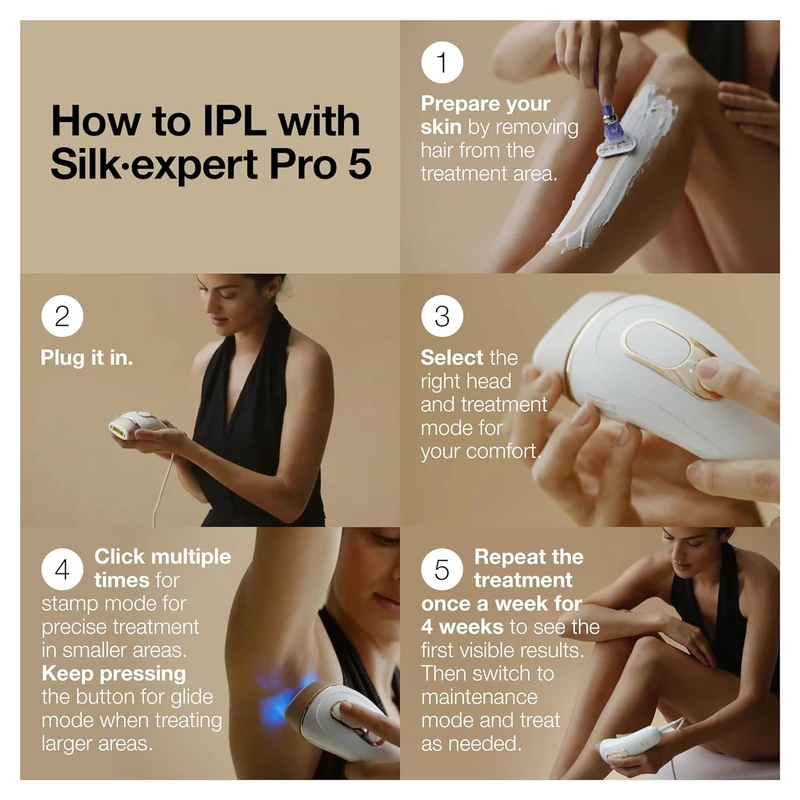 How to IPL with Silk·expert Pro 5

1
Prepare your skin by removing hair from the treatment area.

2
Plug it in.

3
Select the right head and treatment mode for your comfort.

4
Click multiple times for stamp mode for precise treatment in smaller areas. Keep pressing the button for glide mode when treating larger areas.

5
Repeat the treatment once a week for 4 weeks to see the first visible results. Then switch to maintenance mode and treat as needed.